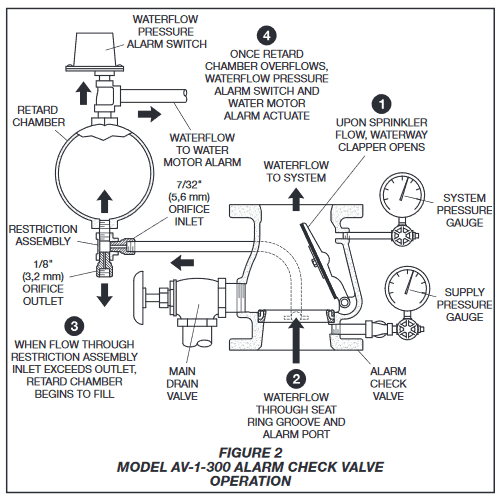 WATERFLOW PRESSURE ALARM SWITCH

4

ONCE RETARD CHAMBER OVERFLOWS, WATERFLOW PRESSURE ALARM SWITCH AND WATER MOTOR ALARM ACTUATE

RETARD CHAMBER

WATERFLOW TO WATER MOTOR ALARM

1

UPON SPRINKLER FLOW, WATERWAY CLAPPER OPENS

WATERFLOW TO SYSTEM

7/32" (5,6 mm) ORIFICE INLET

SYSTEM PRESSURE GAUGE

RESTRICTION ASSEMBLY

1/8" (3,2 mm) ORIFICE OUTLET

SUPPLY PRESSURE GAUGE

3

WHEN FLOW THROUGH RESTRICTION ASSEMBLY INLET EXCEEDS OUTLET, RETARD CHAMBER BEGINS TO FILL

MAIN DRAIN VALVE

ALARM CHECK VALVE

2

WATERFLOW THROUGH SEAT RING GROOVE AND ALARM PORT

FIGURE 2
MODEL AV-1-300 ALARM CHECK VALVE OPERATION